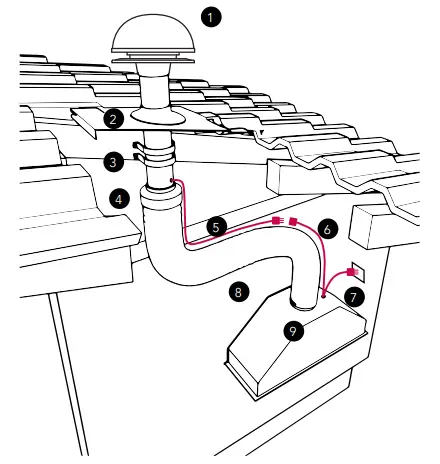 1
2
3
4
5
6
7
8
9