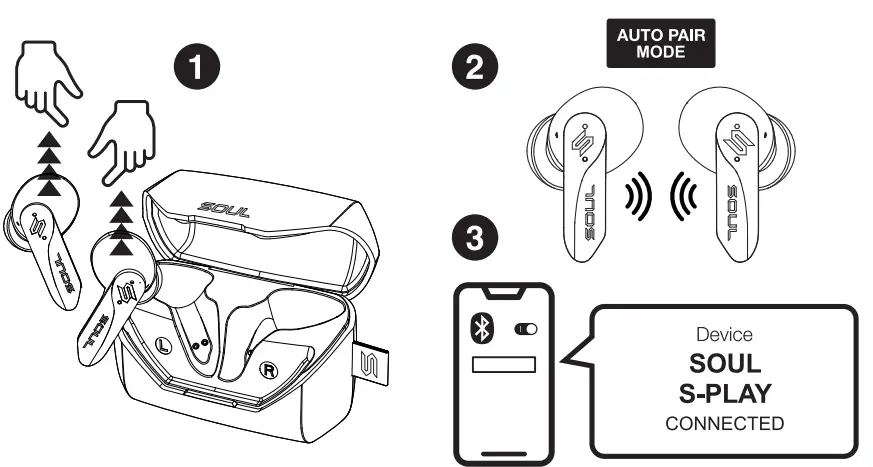 1

SOUL

SOUL

SOUL

L

R

2

AUTO PAIR MODE

SOUL

SOUL

3

Device
SOUL
S-PLAY
CONNECTED