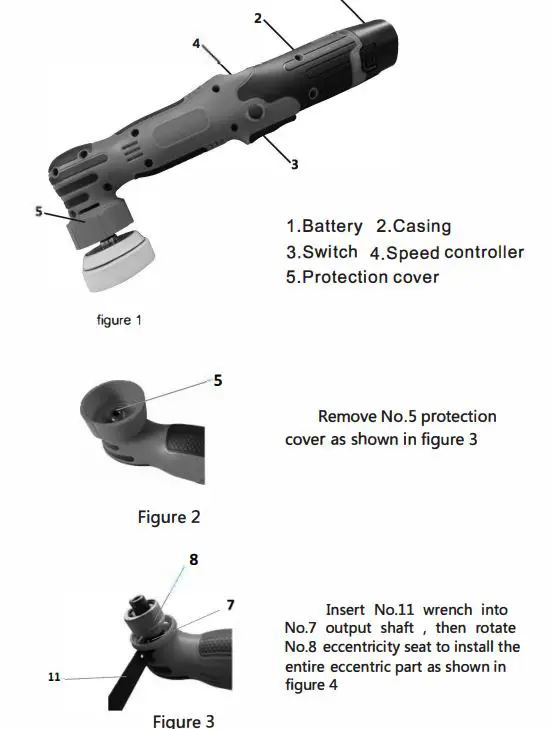 2

4

3

5

1.Battery 2.Casing
3.Switch 4.Speed controller
5.Protection cover

figure 1

5

Remove No.5 protection cover as shown in figure 3

Figure 2

8

7

11

Insert No.11 wrench into No.7 output shaft , then rotate No.8 eccentricity seat to install the entire eccentric part as shown in figure 4

Figure 3