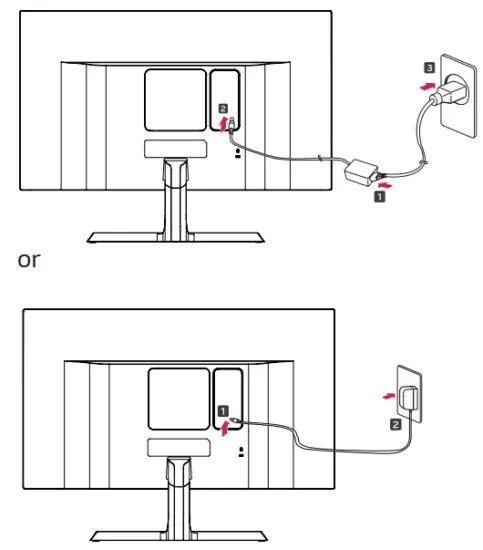 3
2
1
or
1
2