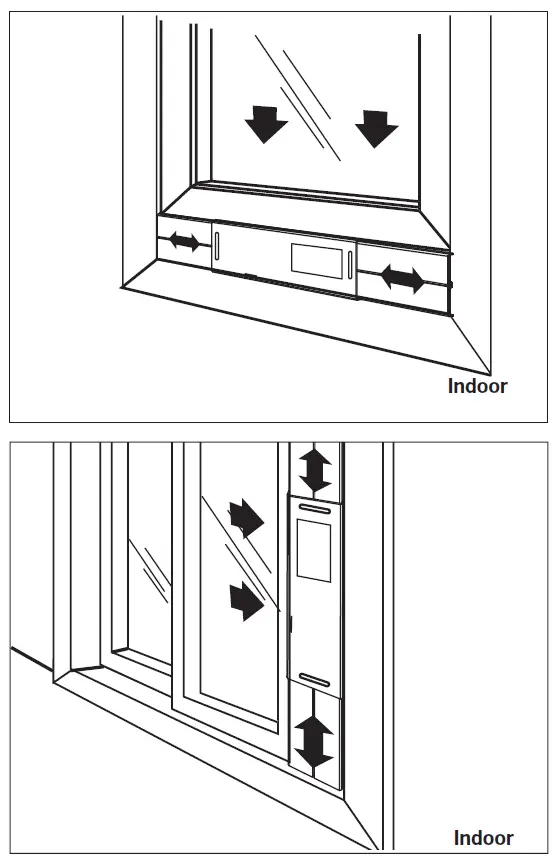 Indoor

Indoor