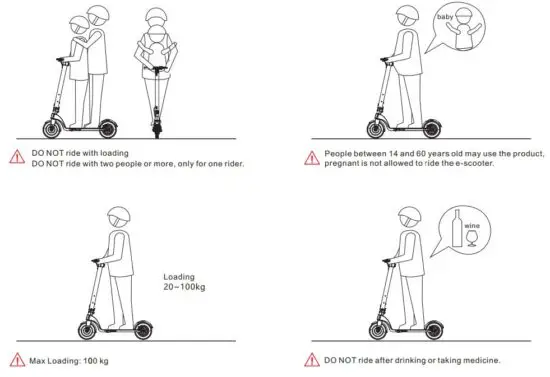 DO NOT ride with loading
DO NOT ride with two people or more, only for one rider.

baby

People between 14 and 60 years old may use the product, pregnant is not allowed to ride the e-scooter.

Loading
20~100kg

Max Loading: 100 kg

wine

DO NOT ride after drinking or taking medicine.