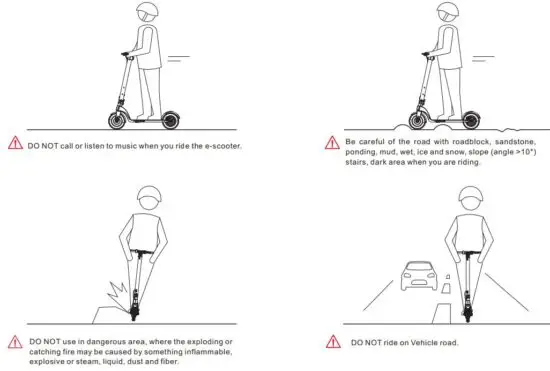 DO NOT call or listen to music when you ride the e-scooter.

Be careful of the road with roadblock, sandstone, ponding, mud, wet, ice and snow, slope (angle >10°) stairs, dark area when you are riding.

DO NOT use in dangerous area, where the exploding or catching fire may be caused by something inflammable, explosive or steam, liquid, dust and fiber.

DO NOT ride on Vehicle road.