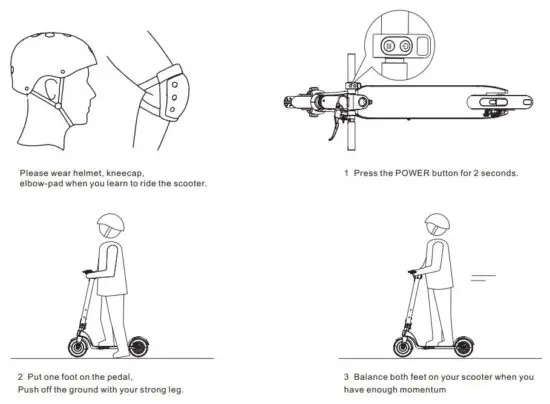 Please wear helmet, kneecap, elbow-pad when you learn to ride the scooter.

1 Press the POWER button for 2 seconds.

2 Put one foot on the pedal, Push off the ground with your strong leg.

3 Balance both feet on your scooter when you have enough momentum