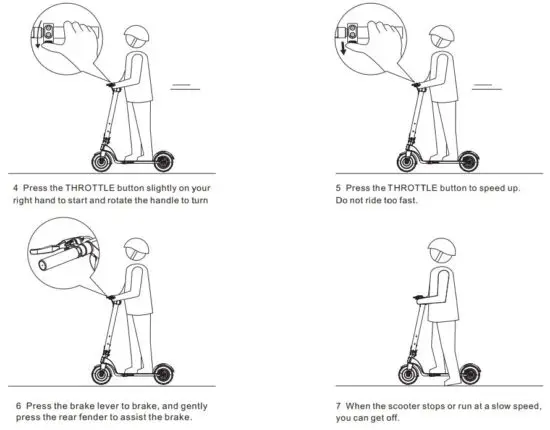 4 Press the THROTTLE button slightly on your right hand to start and rotate the handle to turn

5 Press the THROTTLE button to speed up. Do not ride too fast.

6 Press the brake lever to brake, and gently press the rear fender to assist the brake.

7 When the scooter stops or run at a slow speed, you can get off.