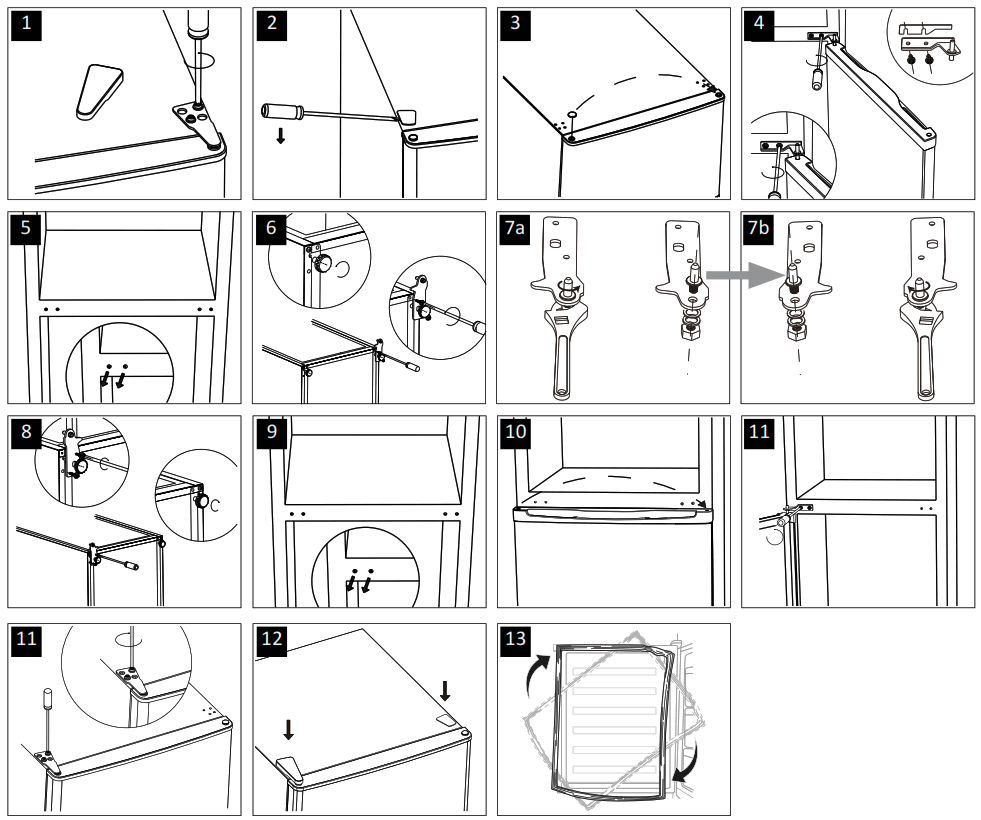 1
2
3
4
5
6
7a
7b
8
9
10
11
11
12
13