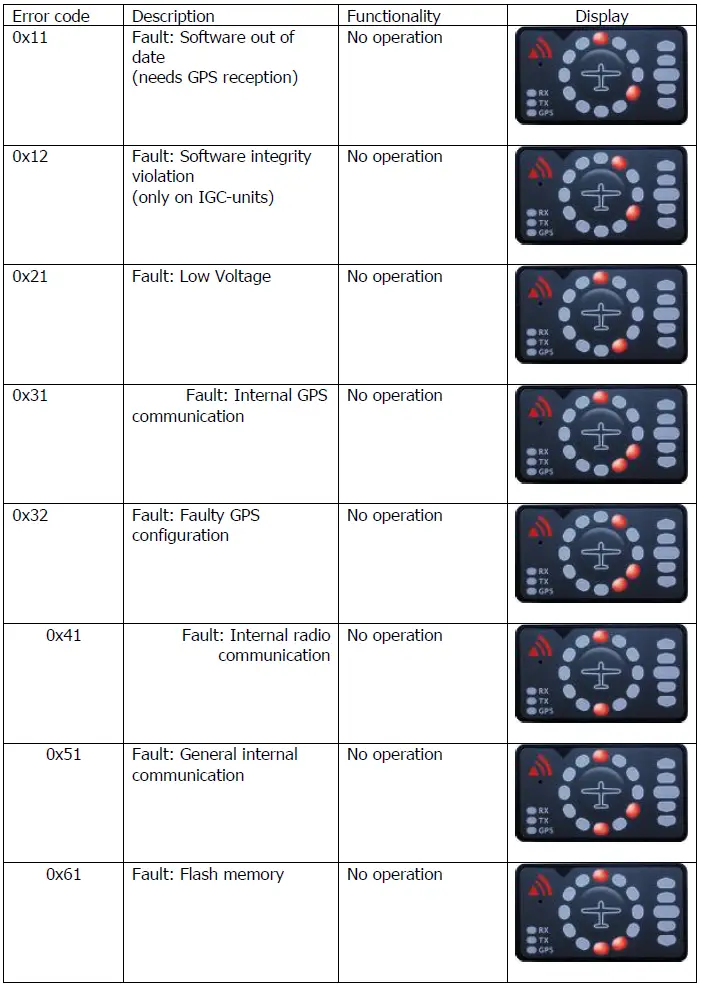 | Error code | Description | Functionality | Display |
|---|---|---|---|
| 0x11 | Fault: Software out of date (needs GPS reception) | No operation | RX TX GPS |
| 0x12 | Fault: Software integrity violation (only on IGC-units) | No operation | RX TX GPS |
| 0x21 | Fault: Low Voltage | No operation | RX TX GPS |
| 0x31 | Fault: Internal GPS communication | No operation | RX TX GPS |
| 0x32 | Fault: Faulty GPS configuration | No operation | RX TX GPS |
| 0x41 | Fault: Internal radio communication | No operation | RX TX GPS |
| 0x51 | Fault: General internal communication | No operation | RX TX GPS |
| 0x61 | Fault: Flash memory | No operation | RX TX GPS |