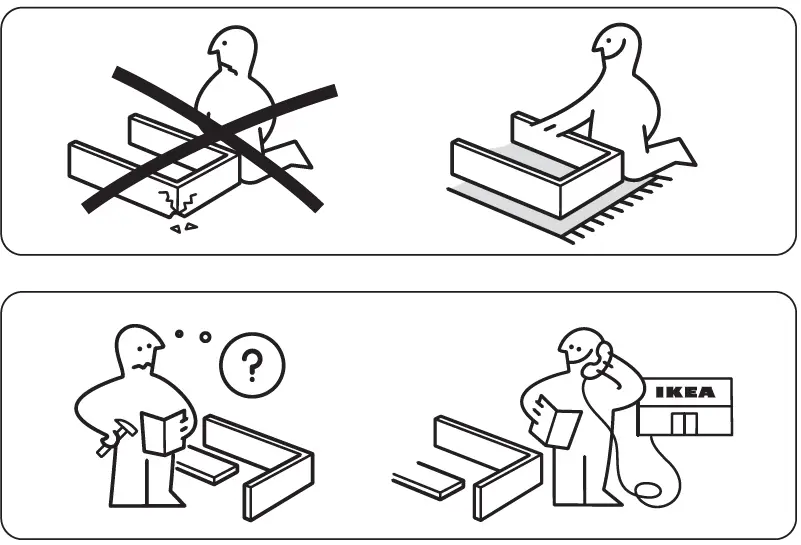 ?

IKEA