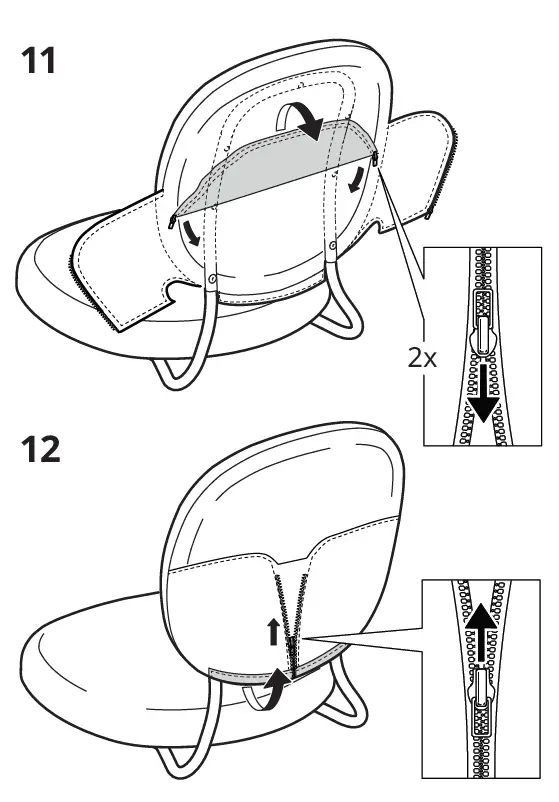 11

2x

12