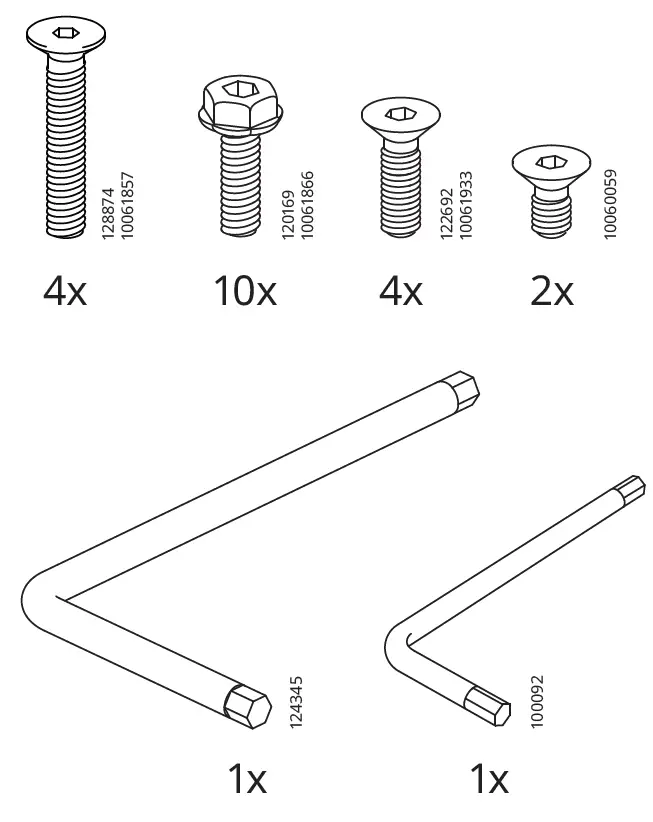 128874
10061857

4x

120169
10061866

10x

122692
10061933

4x

10060059

2x

124345

1x

100092

1x