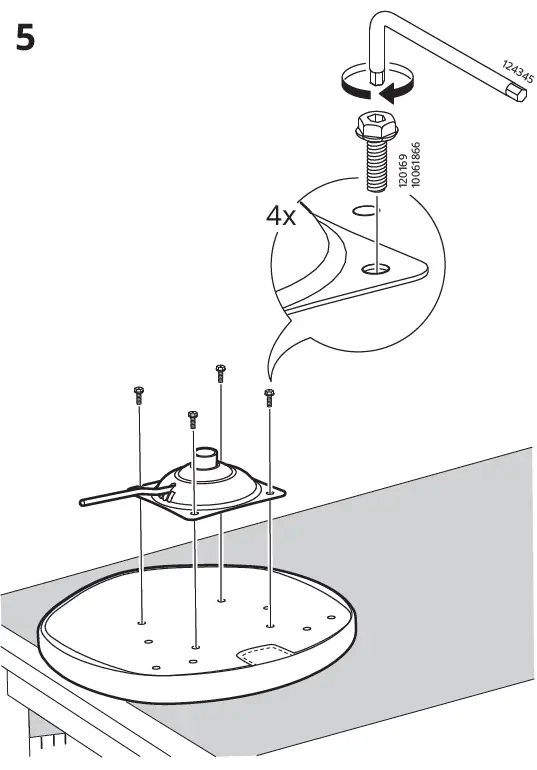 5

124345

120169
10061866

4x