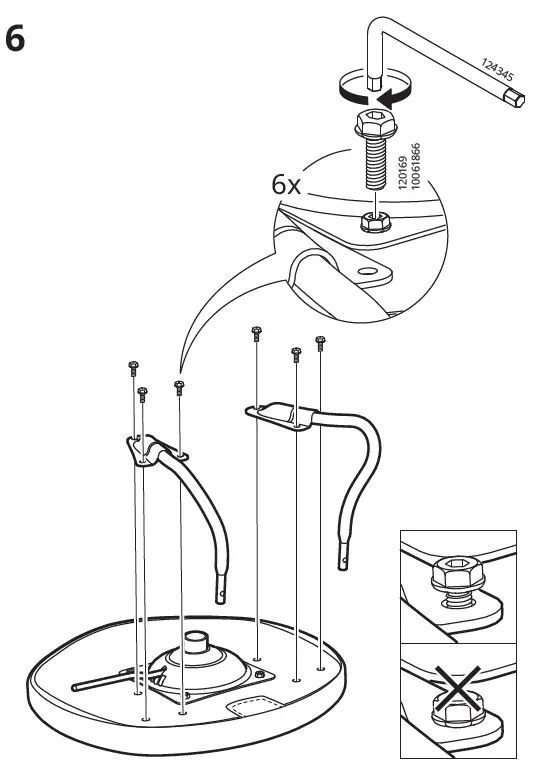 6

124345

6x

120169
10061866