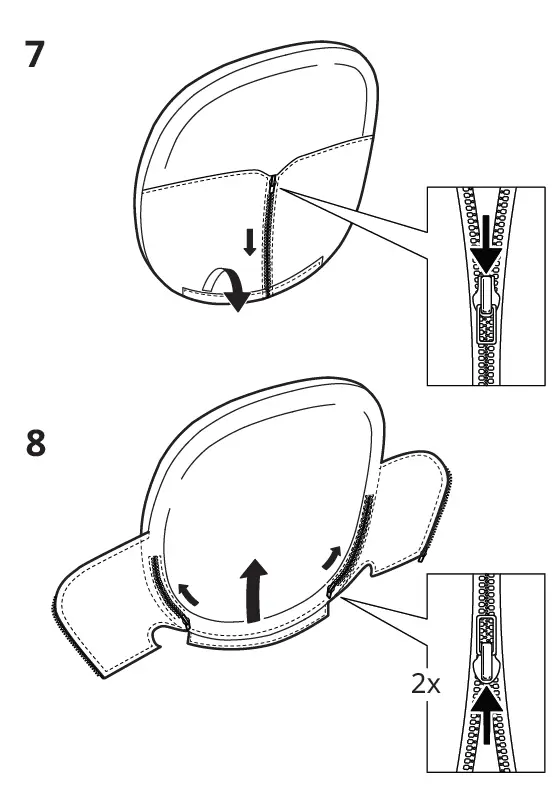 7

8

2x