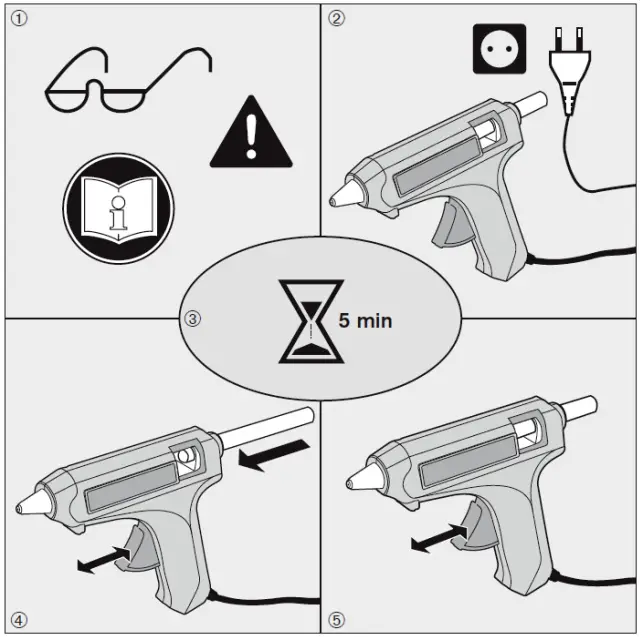 ①
②
③
5 min
④
⑤