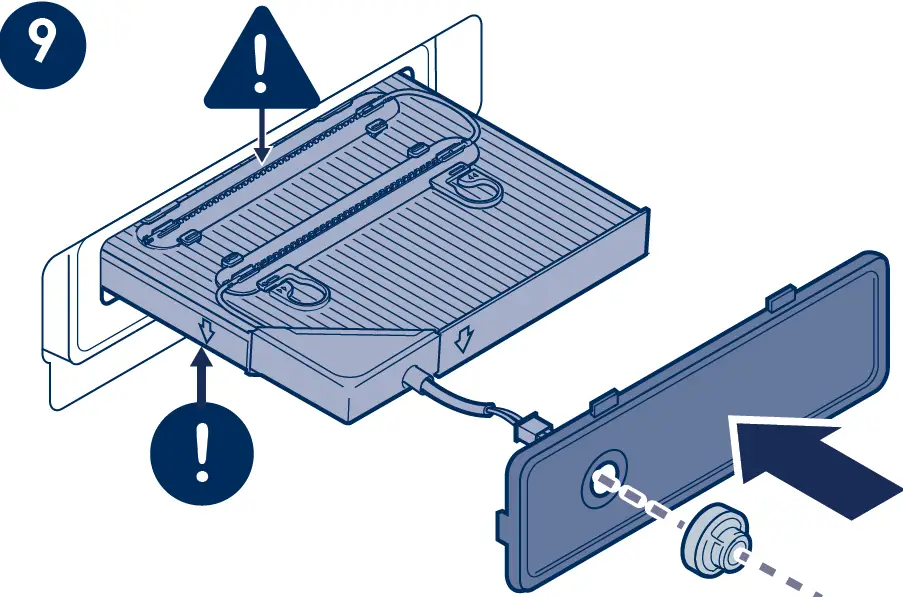 9

!

!