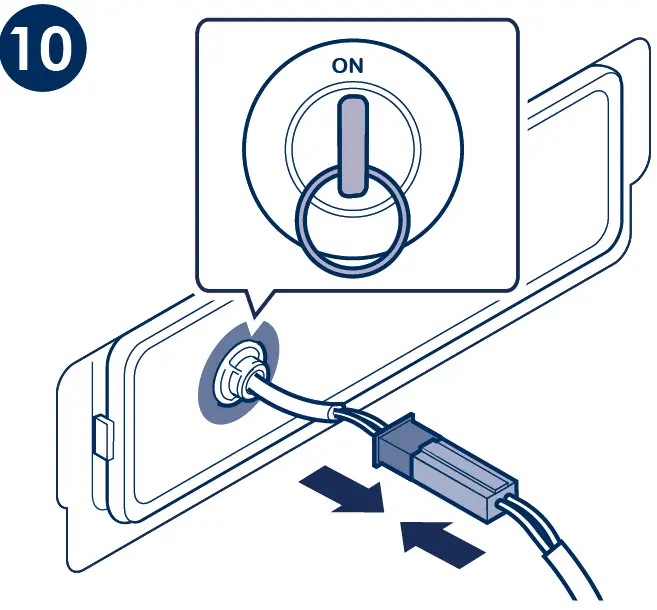 10

ON