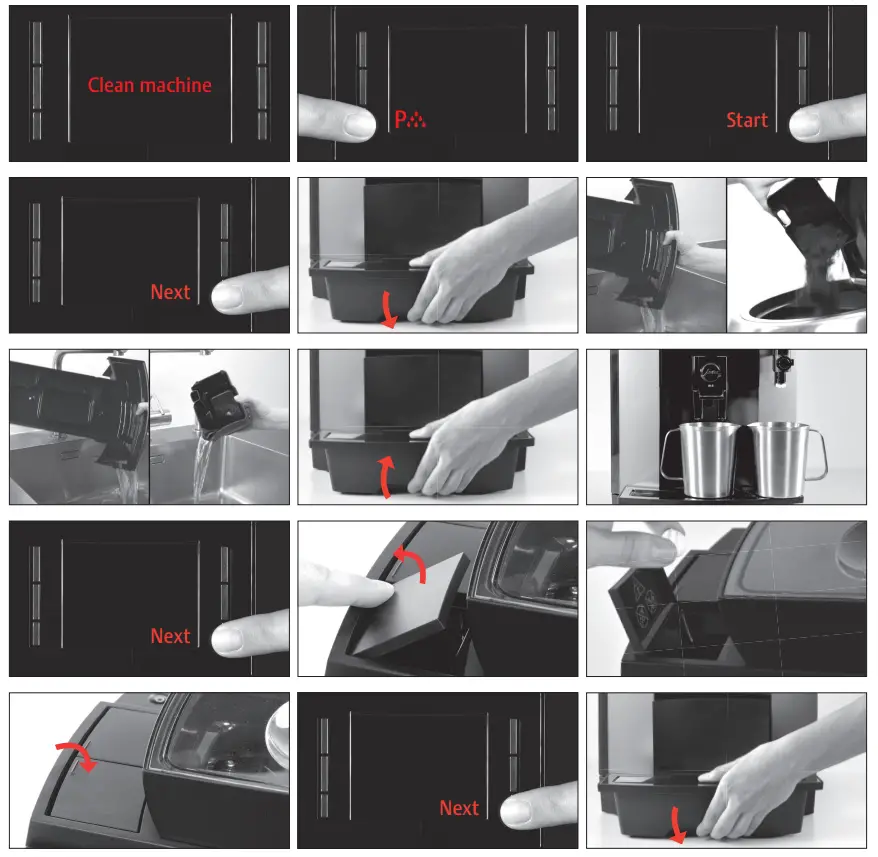 Clean machine

P

Start

Next

Next

Next