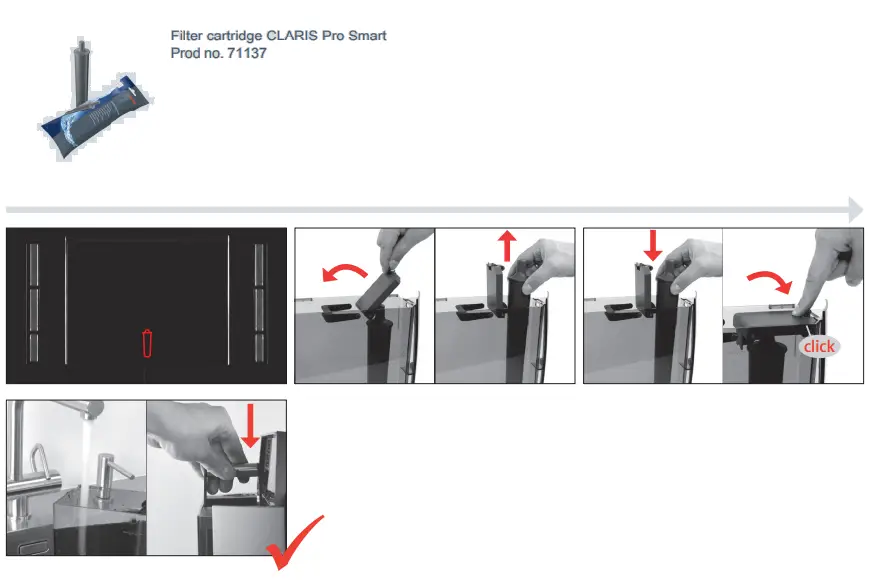 Filter cartridge CLARIS Pro Smart
Prod no. 71137

click