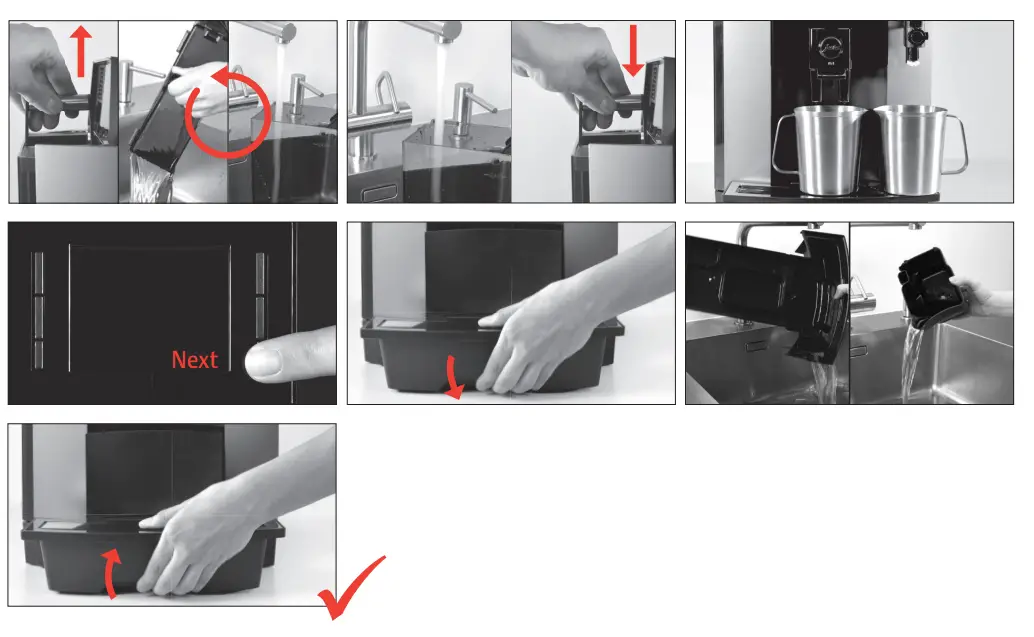 Next