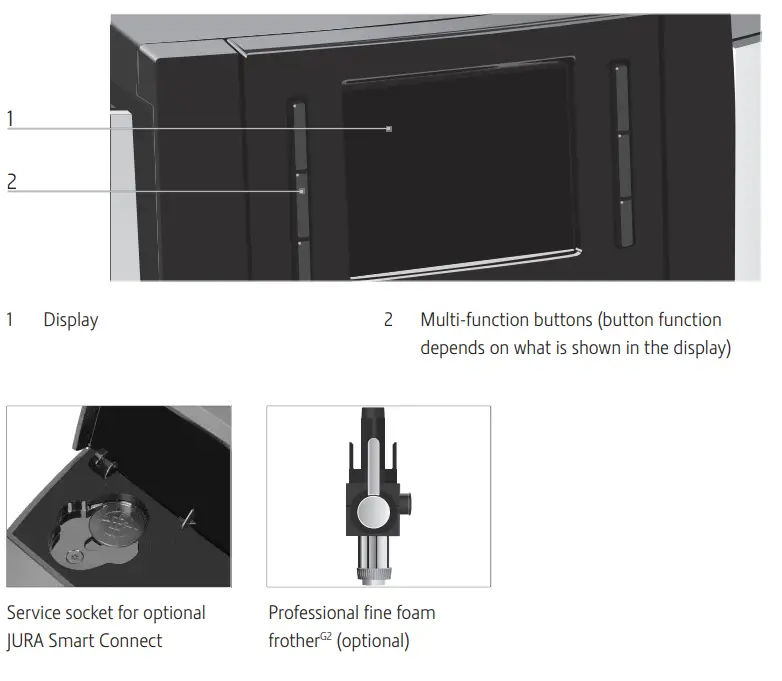 1

2

1 Display

2 Multi-function buttons (button function depends on what is shown in the display)

Service socket for optional JURA Smart Connect

Professional fine foam frother$^{G2}$ (optional)