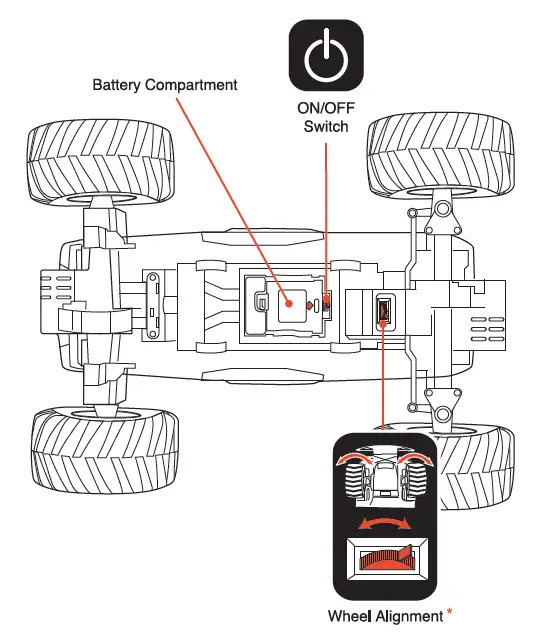 Battery Compartment

ON/OFF Switch

Wheel Alignment *