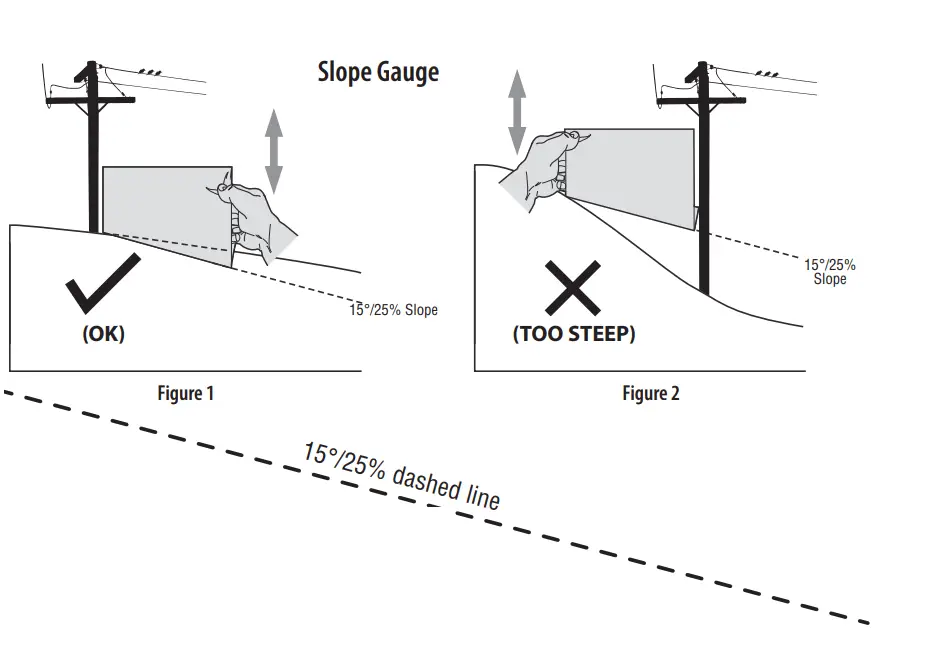 Slope Gauge

15°/25% Slope

(OK)

Figure 1

15°/25% Slope

(TOO STEEP)

Figure 2

15°/25% dashed line