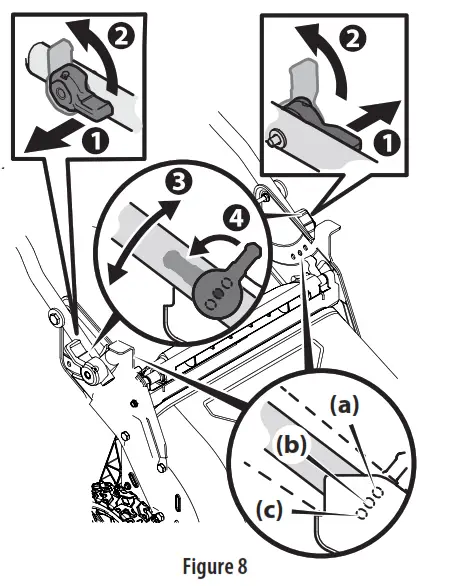 2
1
2
1
3
4
(a)
(b)
(c)
Figure 8