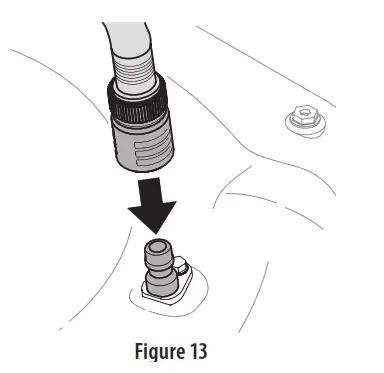 Figure 13