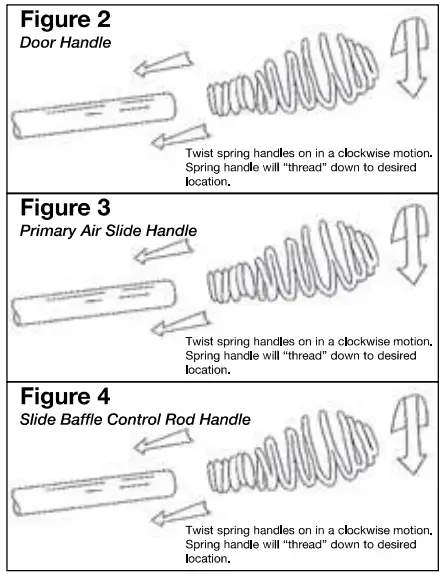 Figure 2
Door Handle

Twist spring handles on in a clockwise motion. Spring handle will “thread” down to desired location.

Figure 3
Primary Air Slide Handle

Twist spring handles on in a clockwise motion. Spring handle will “thread” down to desired location.

Figure 4
Slide Baffle Control Rod Handle

Twist spring handles on in a clockwise motion. Spring handle will “thread” down to desired location.