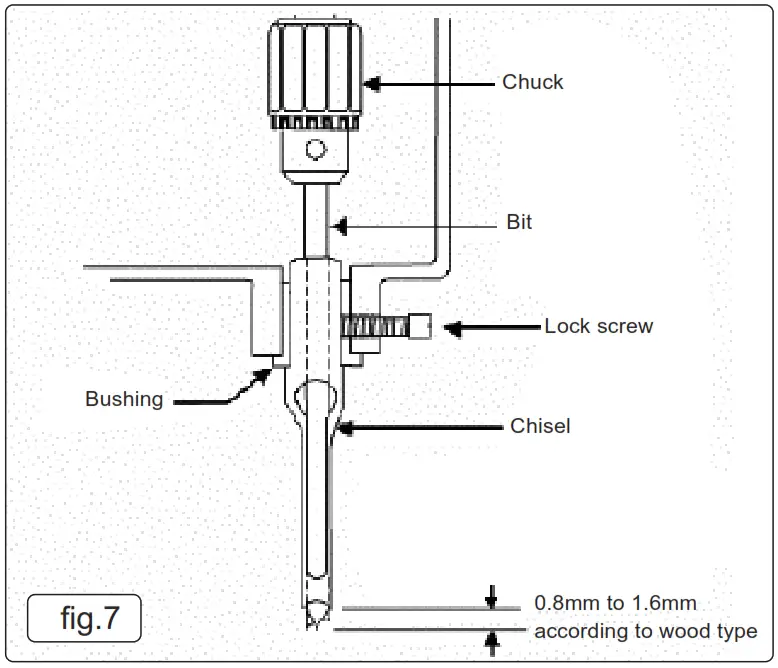 Chuck

Bit

Lock screw

Bushing

Chisel

fig.7

0.8mm to 1.6mm according to wood type