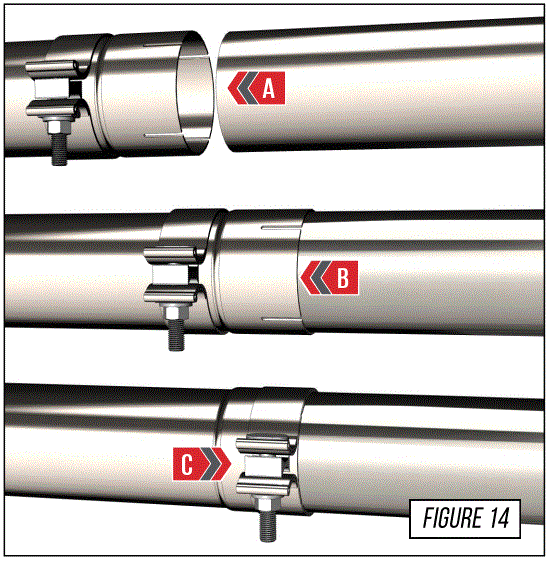 A

B

C

FIGURE 14