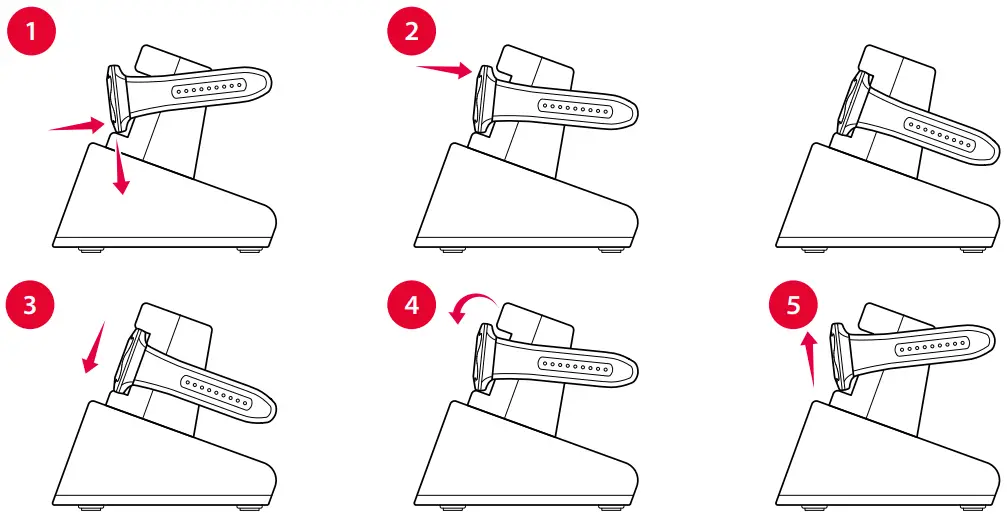 1

2

3

4

5