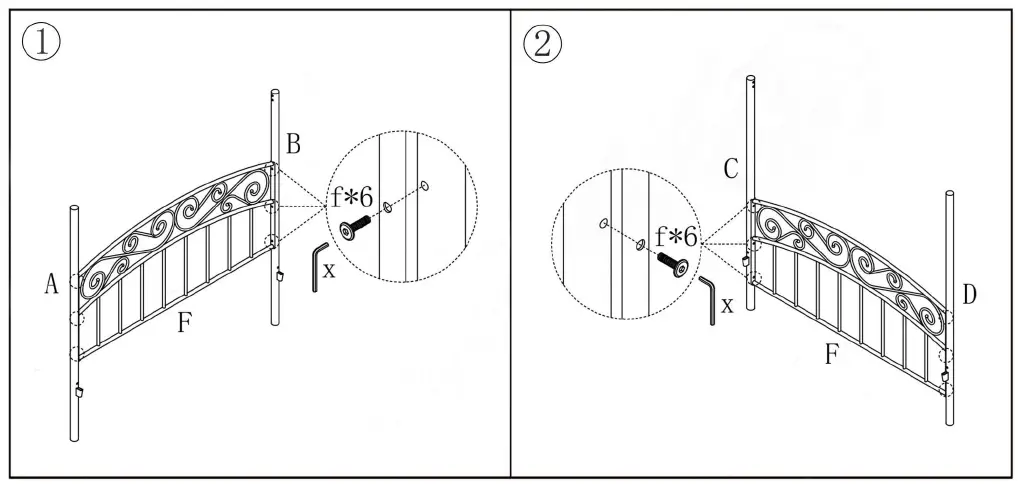 ①

B

f*6

x

A

F

②

C

f*6

x

D

F