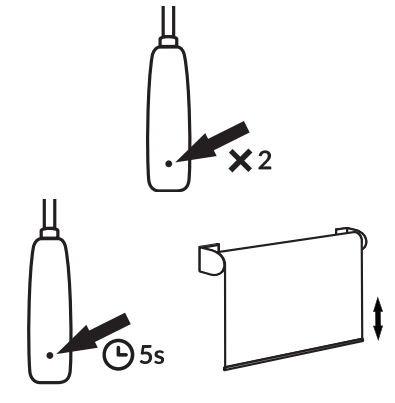 ×2

5s