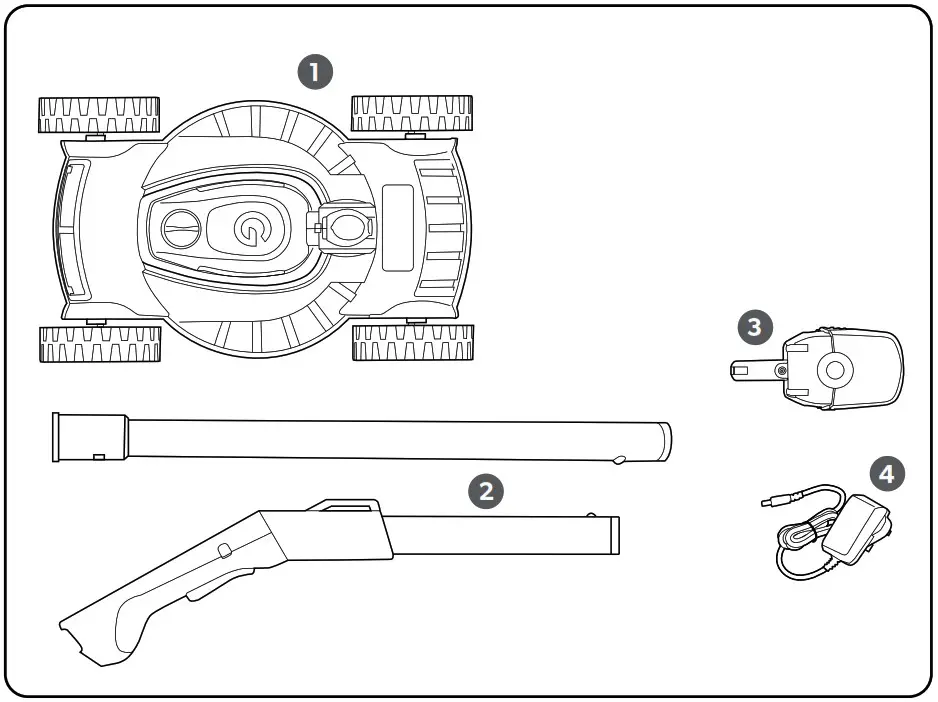 1

3

2

4