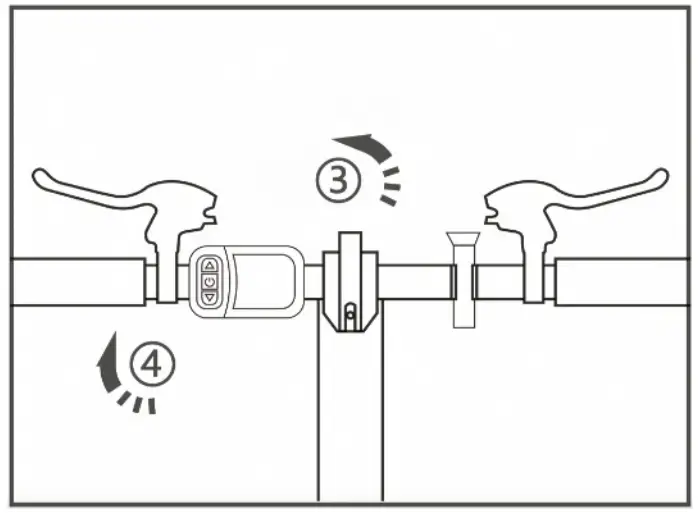 ③

④