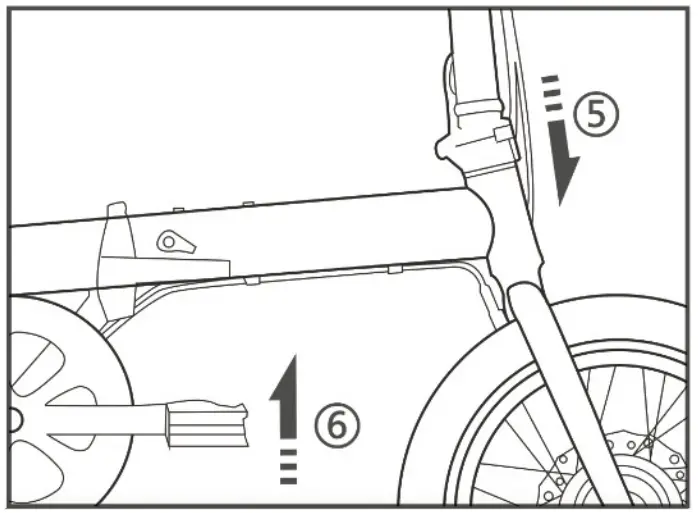 ⑤

⑥