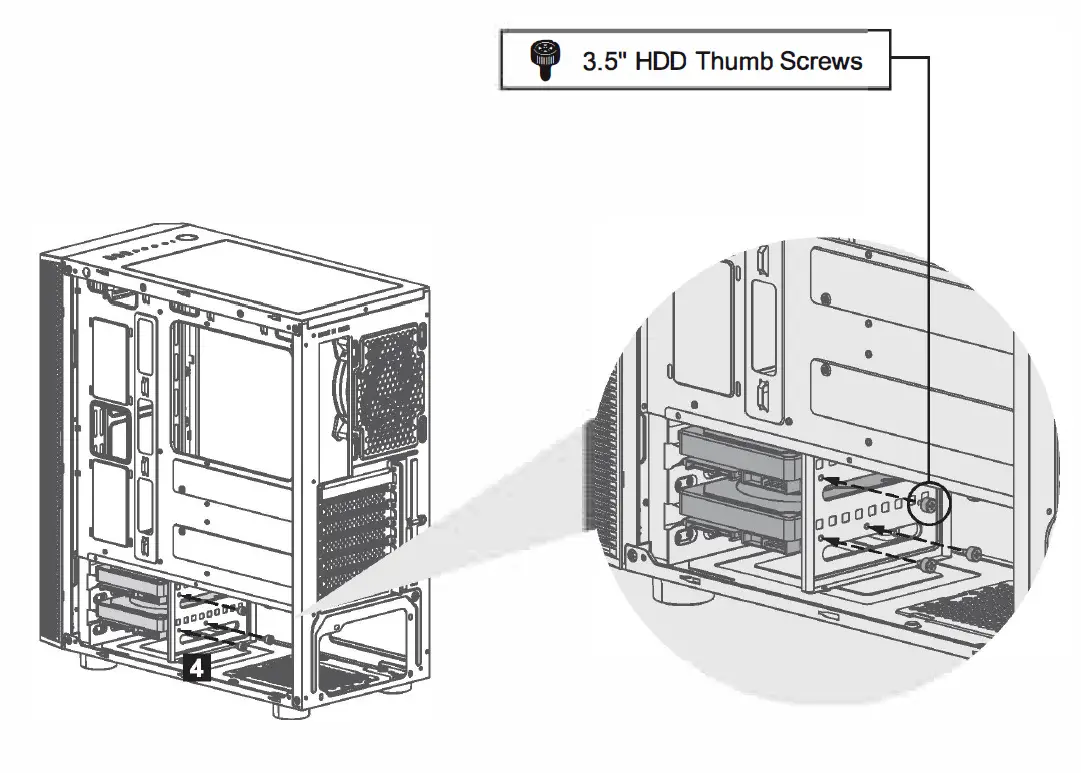 3.5" HDD Thumb Screws

4