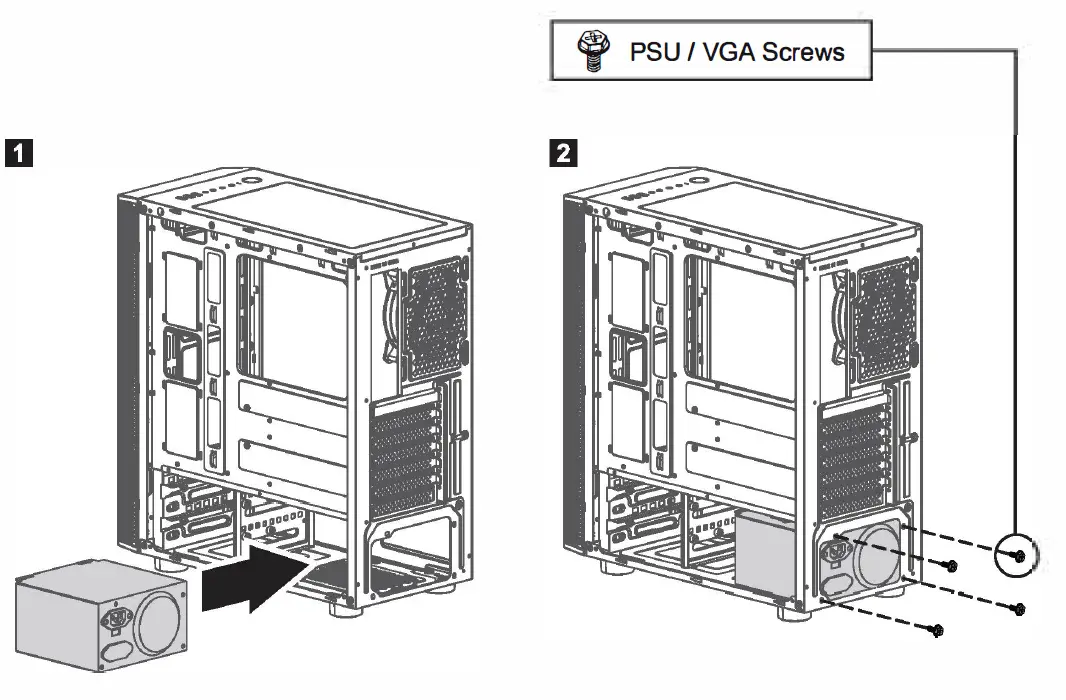 PSU / VGA Screws

1

2