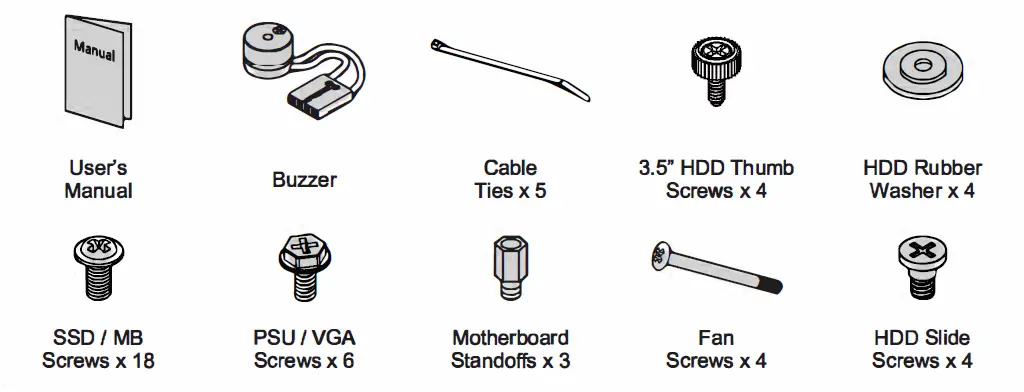 Manual

User's Manual

Buzzer

Cable Ties x 5

3.5" HDD Thumb Screws x 4

HDD Rubber Washer x 4

SSD / MB Screws x 18

PSU / VGA Screws x 6

Motherboard Standoffs x 3

Fan Screws x 4

HDD Slide Screws x 4