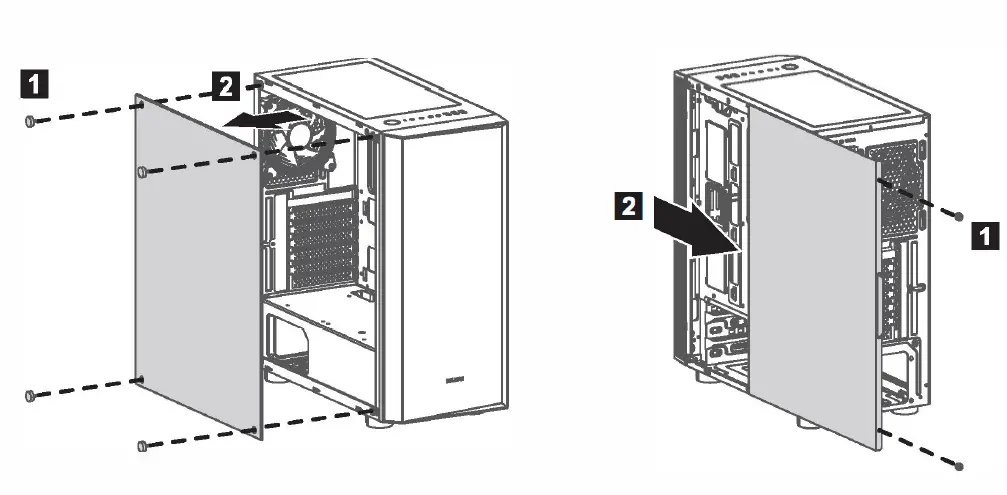 1
2
2
1