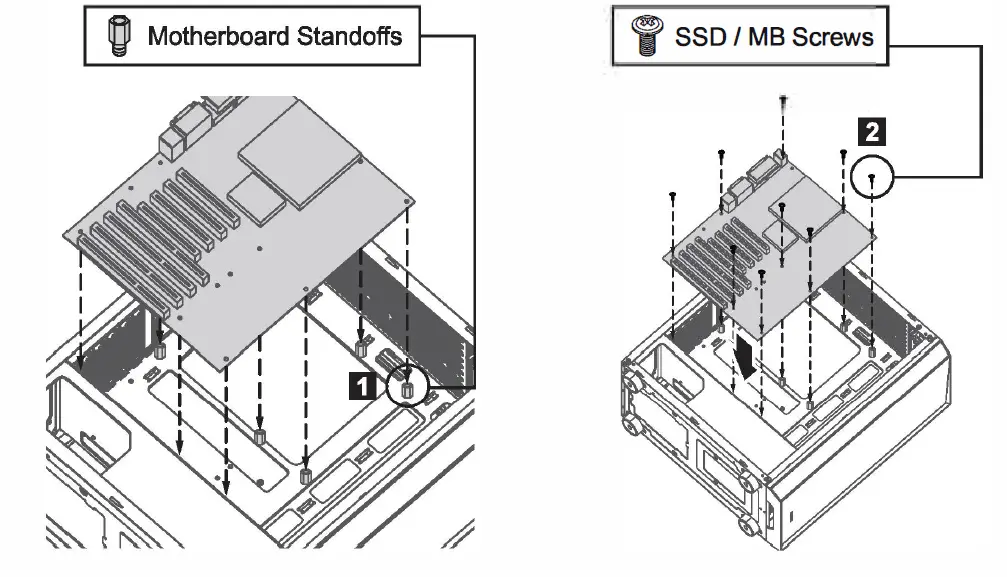 Motherboard Standoffs

1

SSD / MB Screws

2