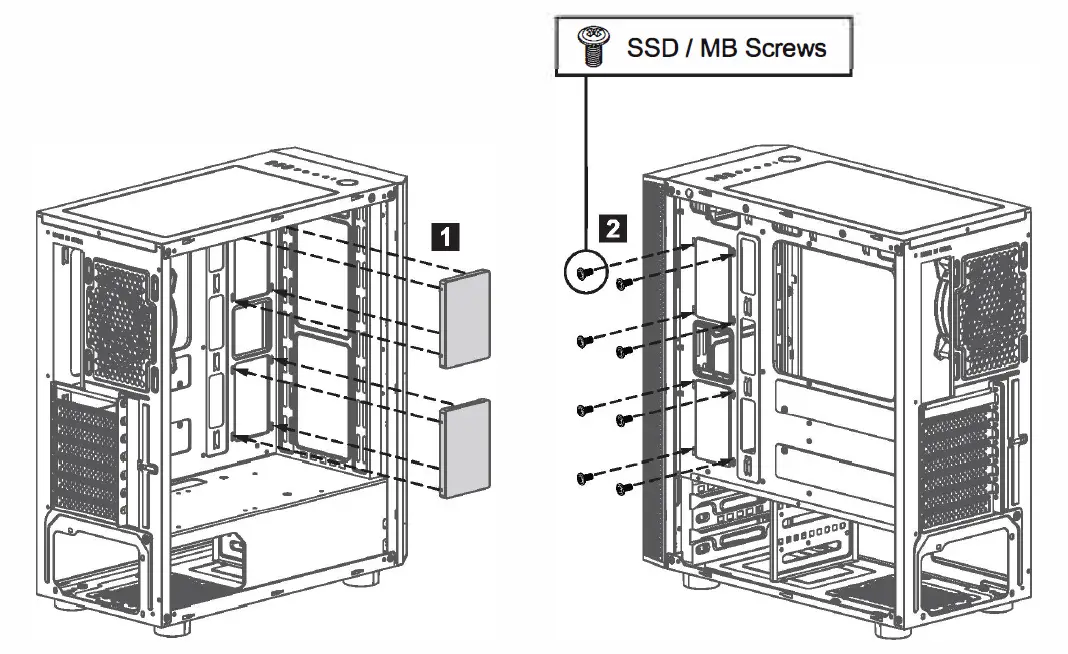 SSD / MB Screws

1

2