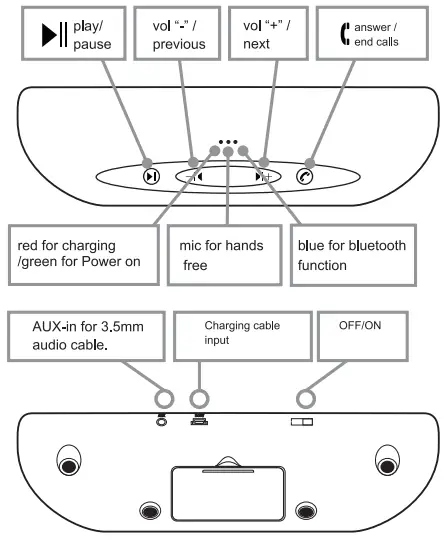 play/ pause

vol "-" / previous

vol "+" / next

answer / end calls

red for charging /green for Power on

mic for hands free

blue for bluetooth function

AUX-in for 3.5mm audio cable.

Charging cable input

OFF/ON