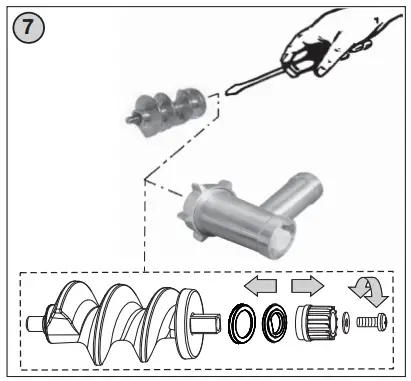 7