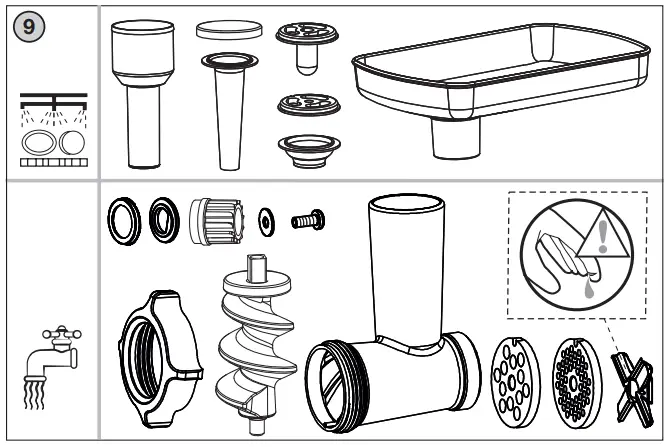 9