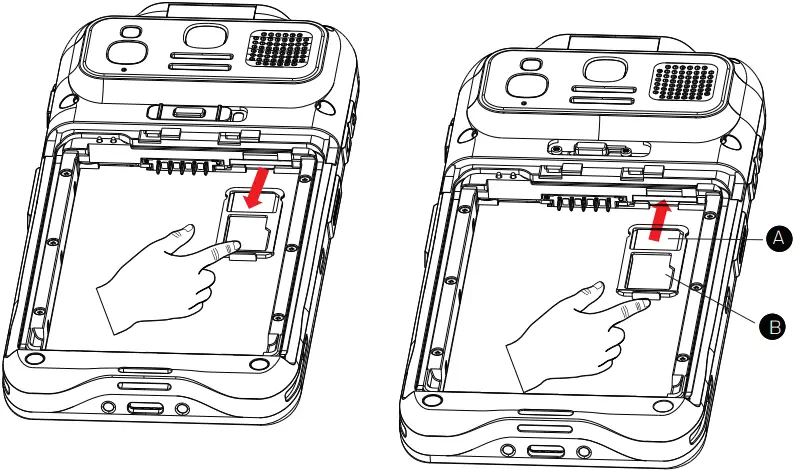 A
B