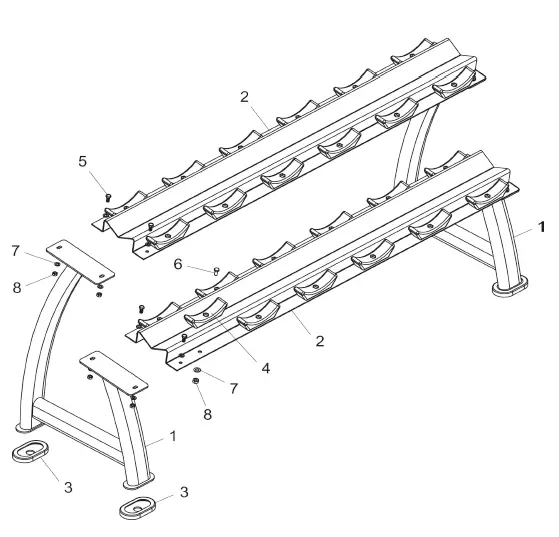 2
5
1
7
6
8
2
4
7
8
1
3
3