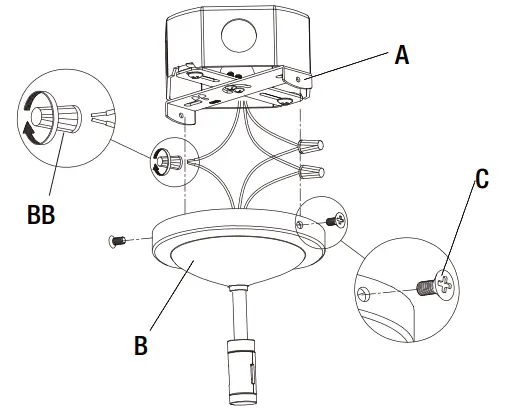 A

BB

C

B