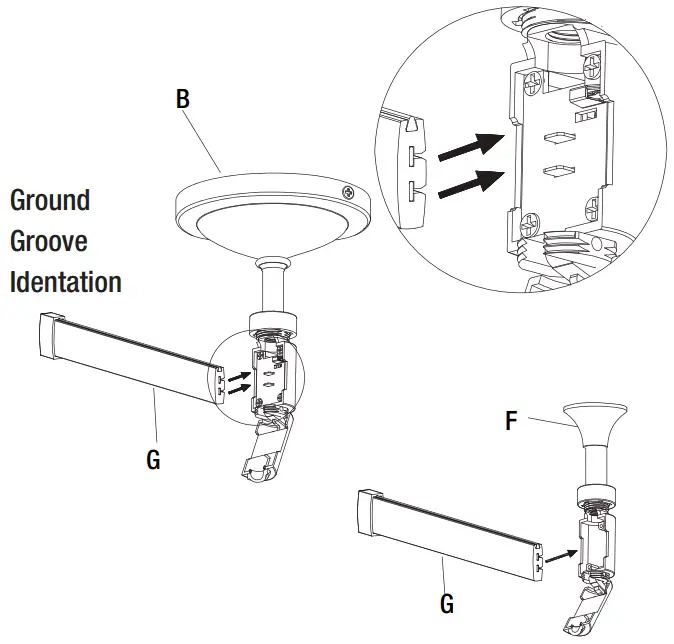 B

Ground Groove Identation

G

F

G